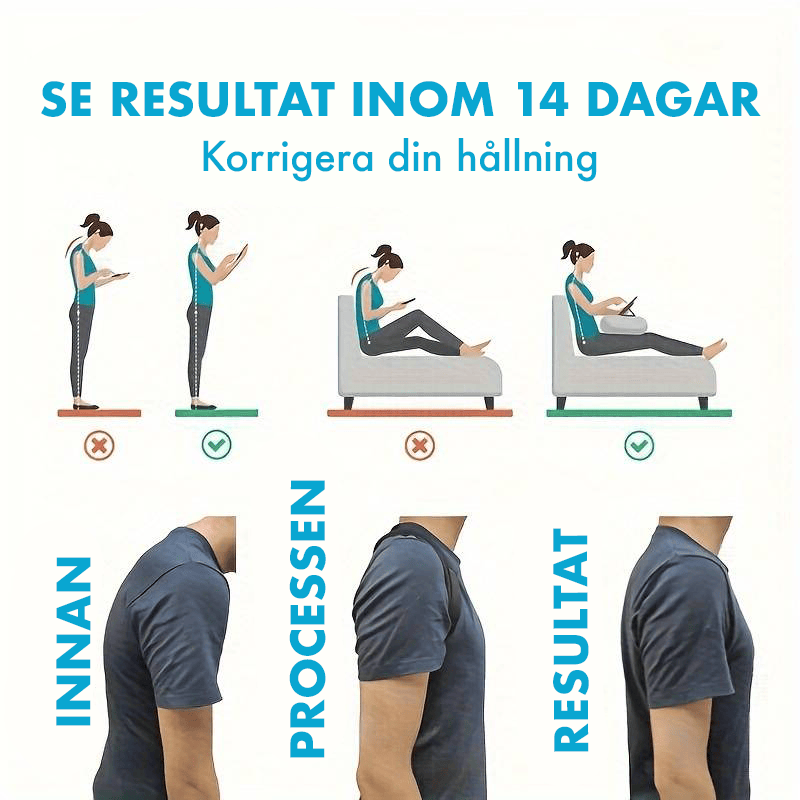 SE RESULTAT INOM 14 DAGAR
Korrigera din hållning

INNAN
PROCESSEN
RESULTAT